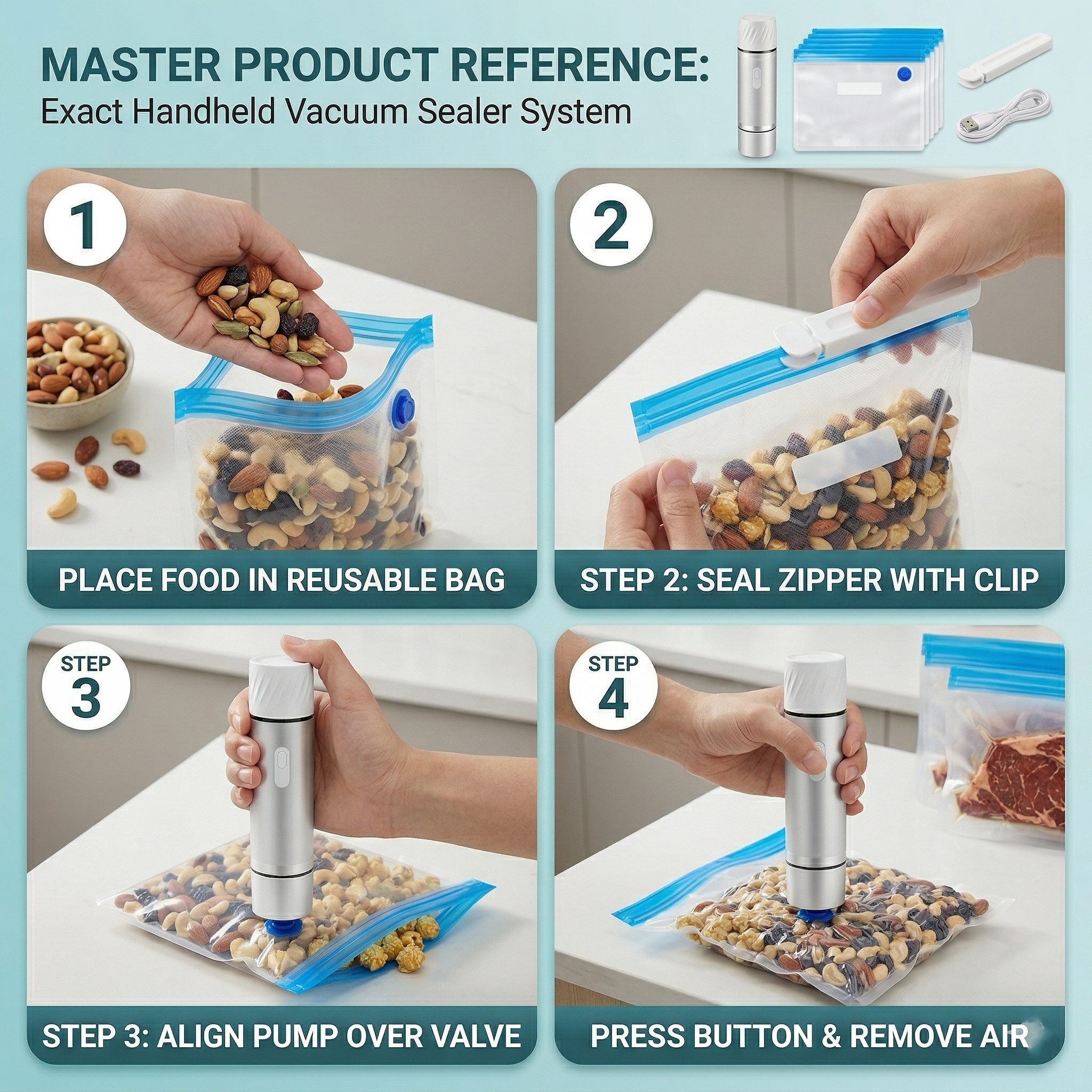 MASTER PRODUCT REFERENCE:
Exact Handheld Vacuum Sealer System

1

PLACE FOOD IN REUSABLE BAG

2

STEP 2: SEAL ZIPPER WITH CLIP

STEP 3

STEP 3: ALIGN PUMP OVER VALVE

STEP 4

PRESS BUTTON & REMOVE AIR